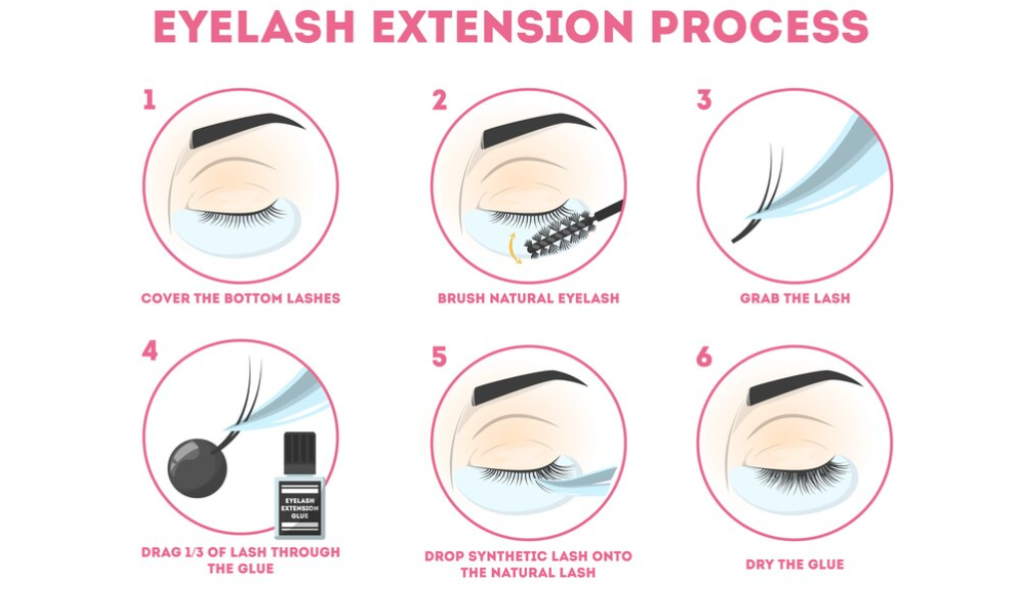 EYELASH EXTENSION PROCESS

1
COVER THE BOTTOM LASHES

2
BRUSH NATURAL EYELASH

3
GRAB THE LASH

4
EYELASH EXTENSION GLUE
DRAG 1/3 OF LASH THROUGH THE GLUE

5
DROP SYNTHETIC LASH ONTO THE NATURAL LASH

6
DRY THE GLUE